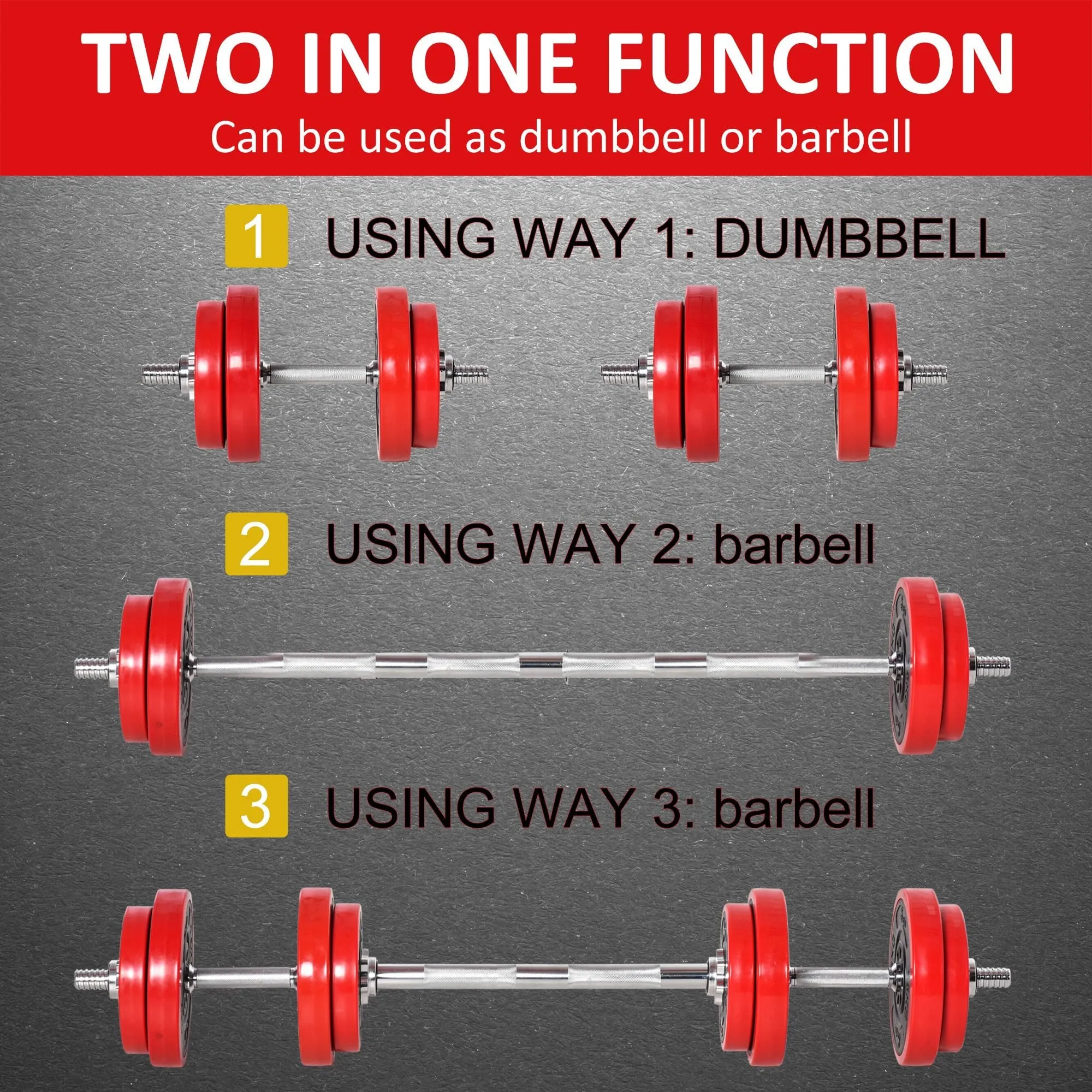 TWO IN ONE FUNCTION
Can be used as dumbbell or barbell

1 USING WAY 1: DUMBBELL

2 USING WAY 2: barbell

3 USING WAY 3: barbell